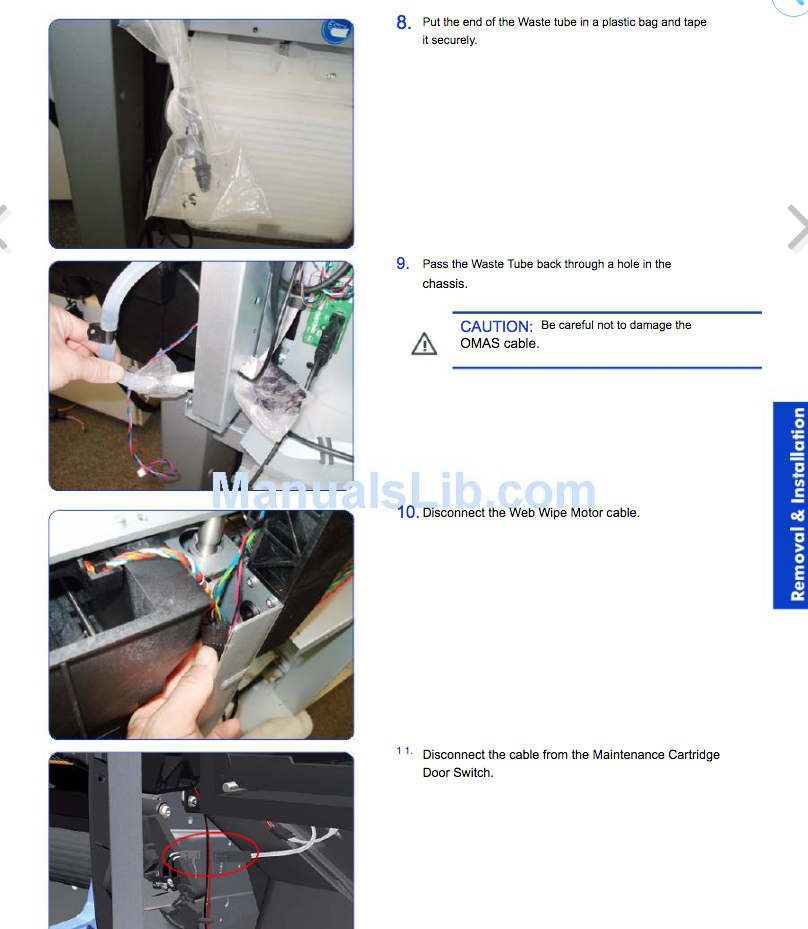 8. Put the end of the Waste tube in a plastic bag and tape it securely.

9. Pass the Waste Tube back through a hole in the chassis.

CAUTION: Be careful not to damage the OMAS cable.

ManualsLib.com

10. Disconnect the Web Wipe Motor cable.

11. Disconnect the cable from the Maintenance Cartridge Door Switch.

Removal & Installation