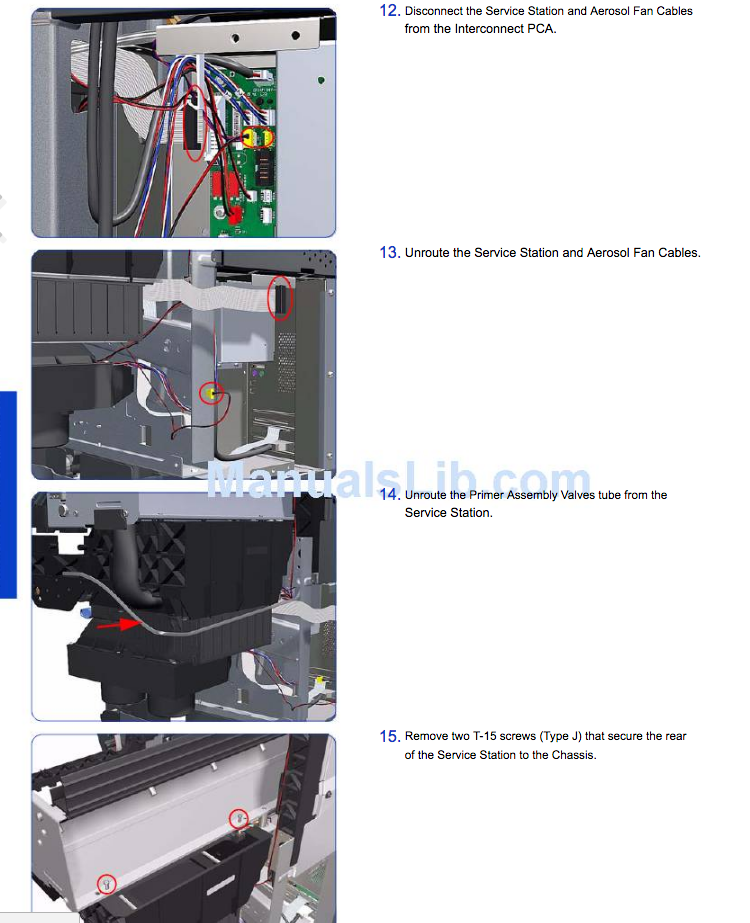 12. Disconnect the Service Station and Aerosol Fan Cables from the Interconnect PCA.

13. Unroute the Service Station and Aerosol Fan Cables.

ManualsLib.com

14. Unroute the Primer Assembly Valves tube from the Service Station.

15. Remove two T-15 screws (Type J) that secure the rear of the Service Station to the Chassis.