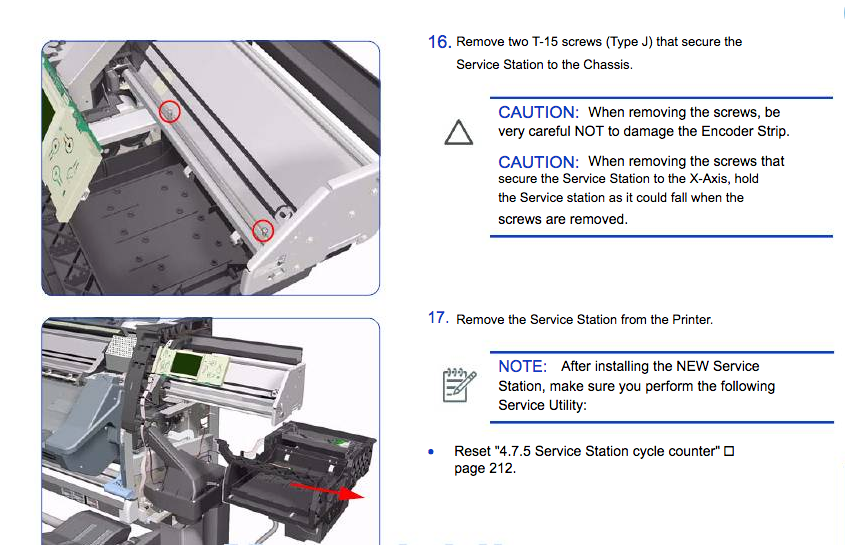 16. Remove two T-15 screws (Type J) that secure the Service Station to the Chassis.

CAUTION: When removing the screws, be very careful NOT to damage the Encoder Strip.

CAUTION: When removing the screws that secure the Service Station to the X-Axis, hold the Service station as it could fall when the screws are removed.

17. Remove the Service Station from the Printer.

NOTE: After installing the NEW Service Station, make sure you perform the following Service Utility:

• Reset "4.7.5 Service Station cycle counter" □ page 212.