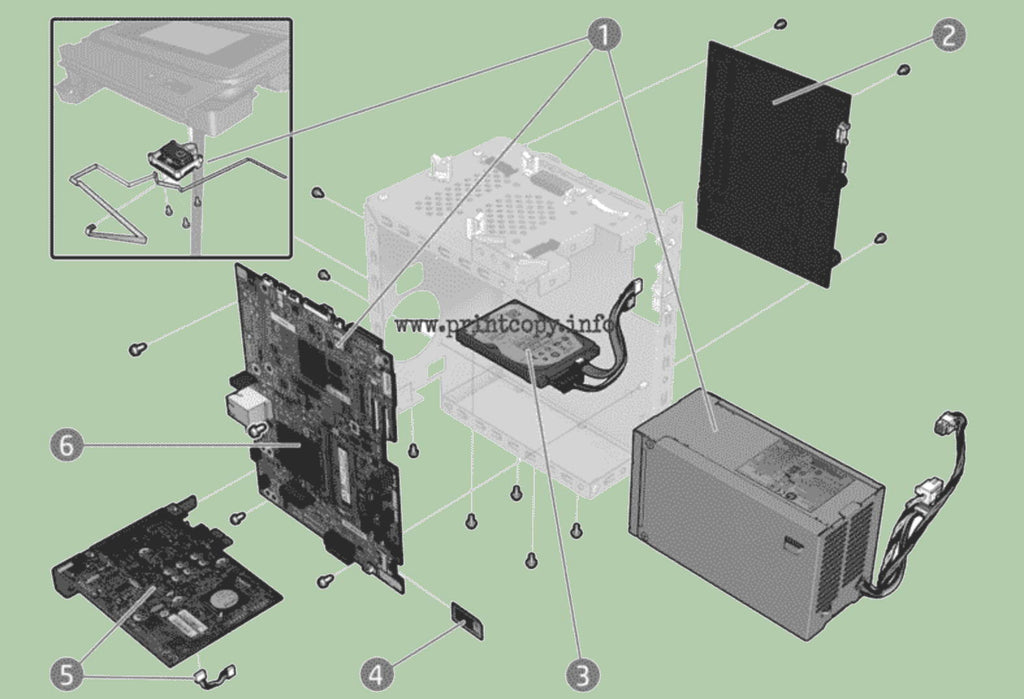 1
2
www.printcopy.info
6
5
4
3